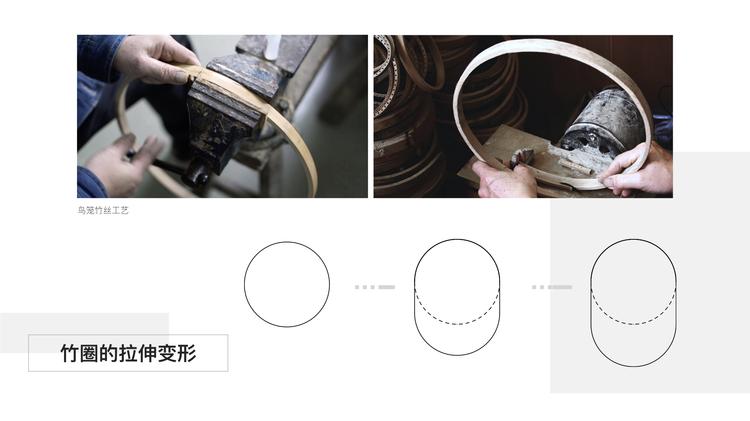 鸟笼竹丝工艺

竹圈的拉伸变形